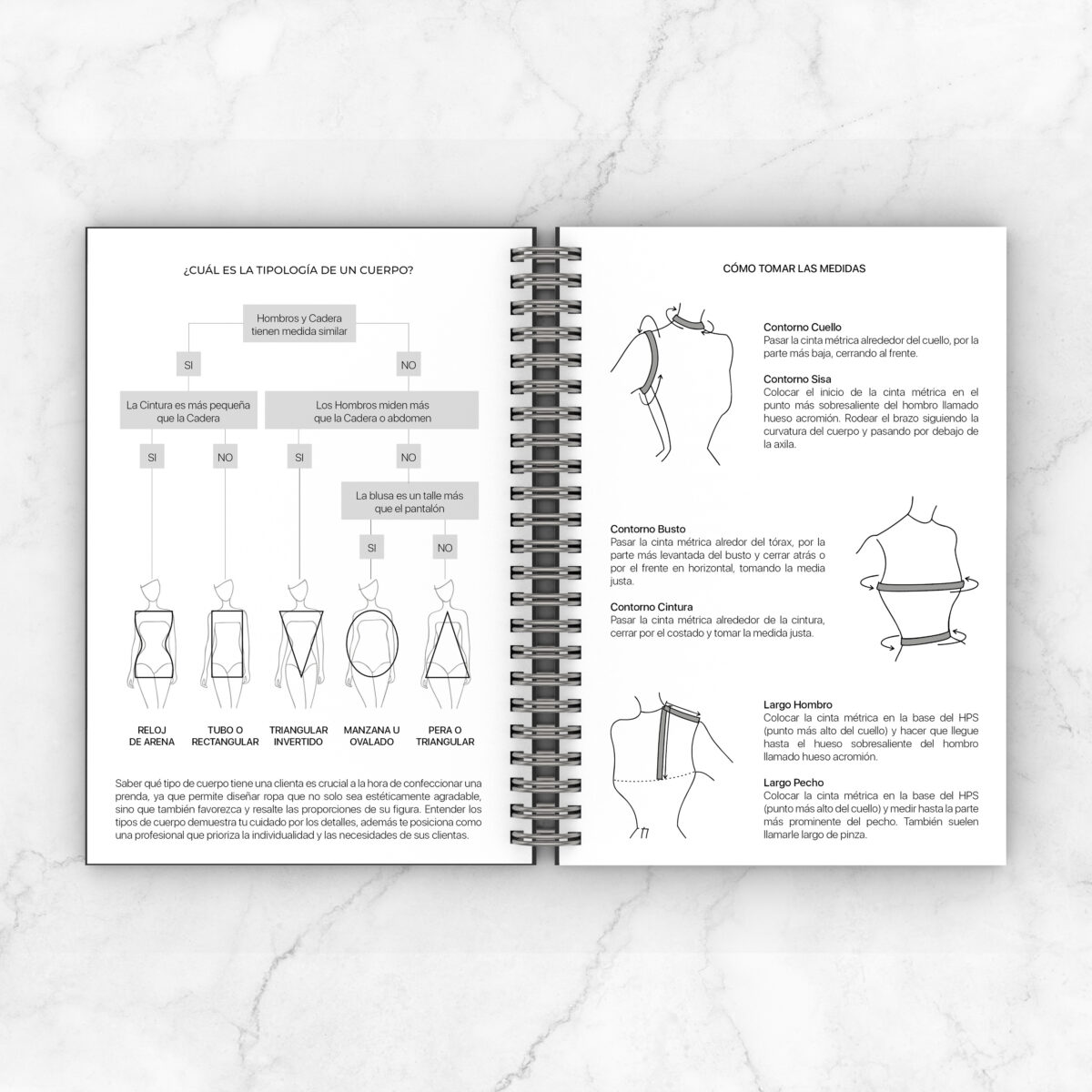 ¿CUÁL ES LA TIPOLOGÍA DE UN CUERPO?

Hombros y Cadera tienen medida similar

SI

NO

La Cintura es más pequeña que la Cadera

Los Hombros miden más que la Cadera o abdomen

SI

NO

SI

NO

La blusa es un talle más que el pantalón

SI

NO

RELOJ DE ARENA

TUBO O RECTANGULAR

TRIANGULAR INVERTIDO

MANZANA U OVALADO

PERA O TRIANGULAR

Saber qué tipo de cuerpo tiene una clienta es crucial a la hora de confeccionar una prenda, ya que permite diseñar ropa que no solo sea estéticamente agradable, sino que también favorezca y resalte las proporciones de su figura. Entender los tipos de cuerpo demuestra tu cuidado por los detalles, además te posiciona como una profesional que prioriza la individualidad y las necesidades de sus clientas.

CÓMO TOMAR LAS MEDIDAS

Contorno Cuello
Pasar la cinta métrica alrededor del cuello, por la parte más baja, cerrando al frente.

Contorno Sisa
Colocar el inicio de la cinta métrica en el punto más sobresaliente del hombro llamado hueso acromión. Rodear el brazo siguiendo la curvatura del cuerpo y pasando por debajo de la axila.

Contorno Busto
Pasar la cinta métrica alredor del tórax, por la parte más levantada del busto y cerrar atrás o por el frente en horizontal, tomando la media justa.

Contorno Cintura
Pasar la cinta métrica alrededor de la cintura, cerrar por el costado y tomar la medida justa.

Largo Hombro
Colocar la cinta métrica en la base del HPS (punto más alto del cuello) y hacer que llegue hasta el hueso sobresaliente del hombro llamado hueso acromión.

Largo Pecho
Colocar la cinta métrica en la base del HPS (punto más alto del cuello) y medir hasta la parte más prominente del pecho. También suelen llamarle largo de pinza.